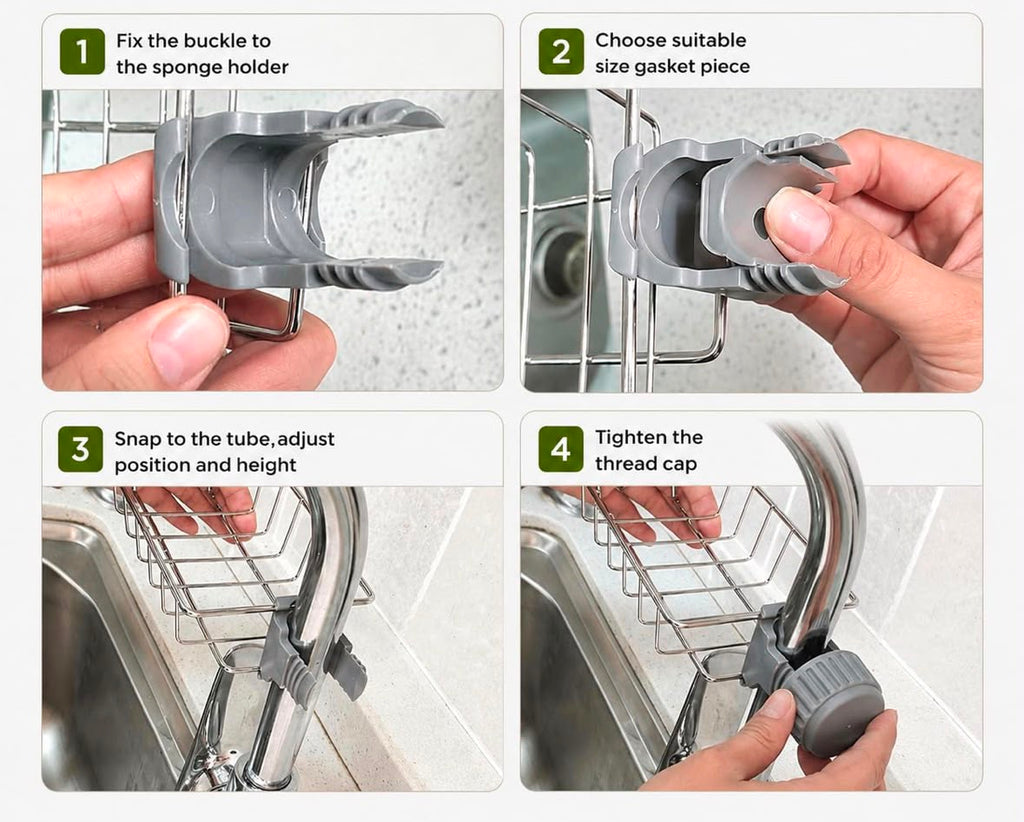 1 Fix the buckle to the sponge holder

2 Choose suitable size gasket piece

3 Snap to the tube,adjust position and height

4 Tighten the thread cap