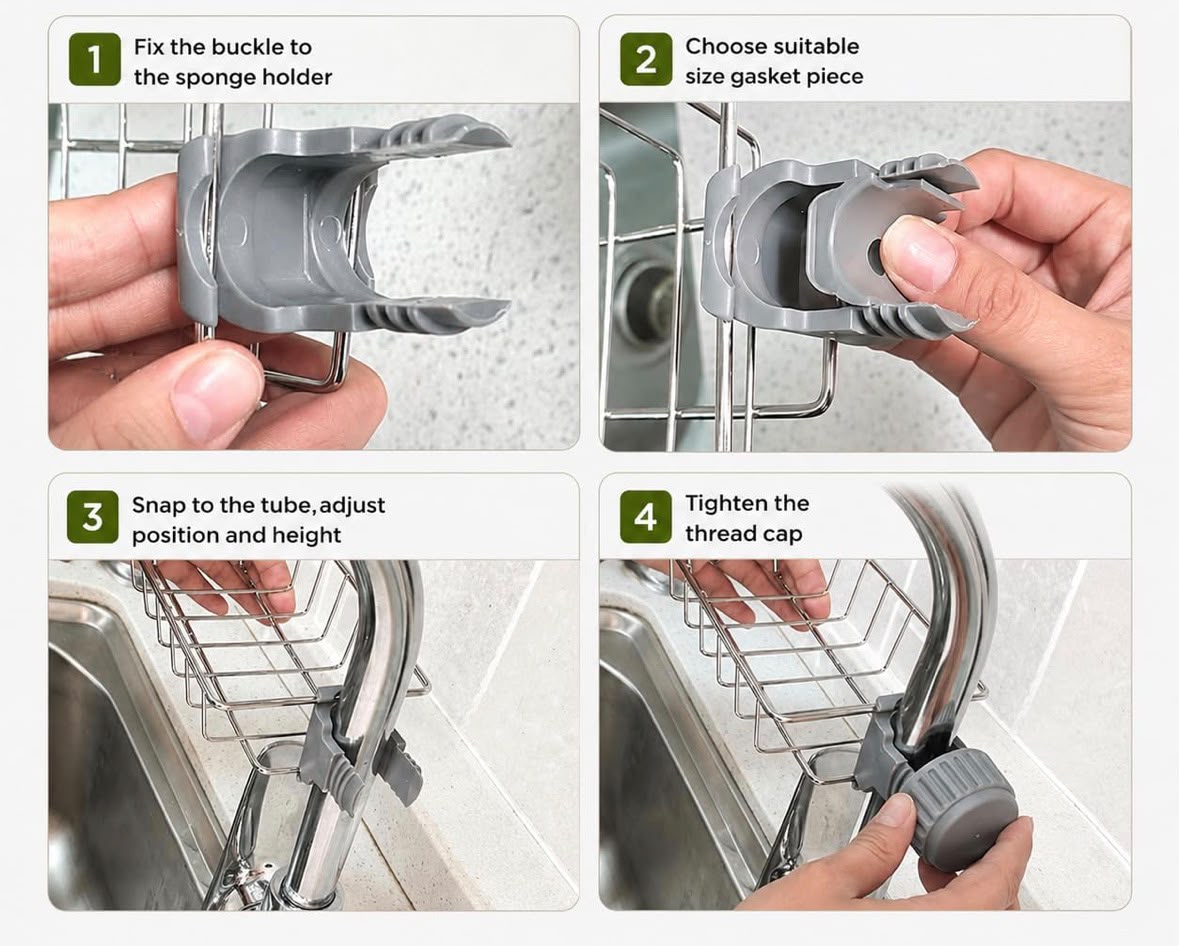 1 Fix the buckle to the sponge holder

2 Choose suitable size gasket piece

3 Snap to the tube,adjust position and height

4 Tighten the thread cap